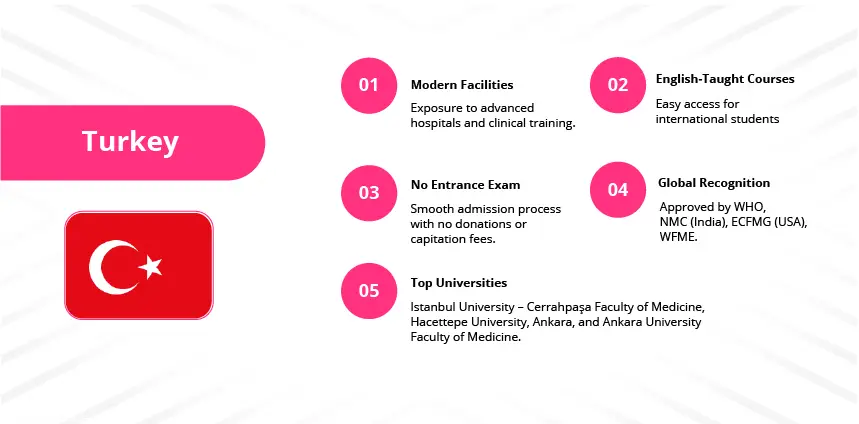 Turkey

01

Modern Facilities

Exposure to advanced hospitals and clinical training.

02

English-Taught Courses

Easy access for international students

03

No Entrance Exam

Smooth admission process with no donations or capitation fees.

04

Global Recognition

Approved by WHO, NMC (India), ECFMG (USA), WFME.

05

Top Universities

Istanbul University – Cerrahpaşa Faculty of Medicine, Hacettepe University, Ankara, and Ankara University Faculty of Medicine.