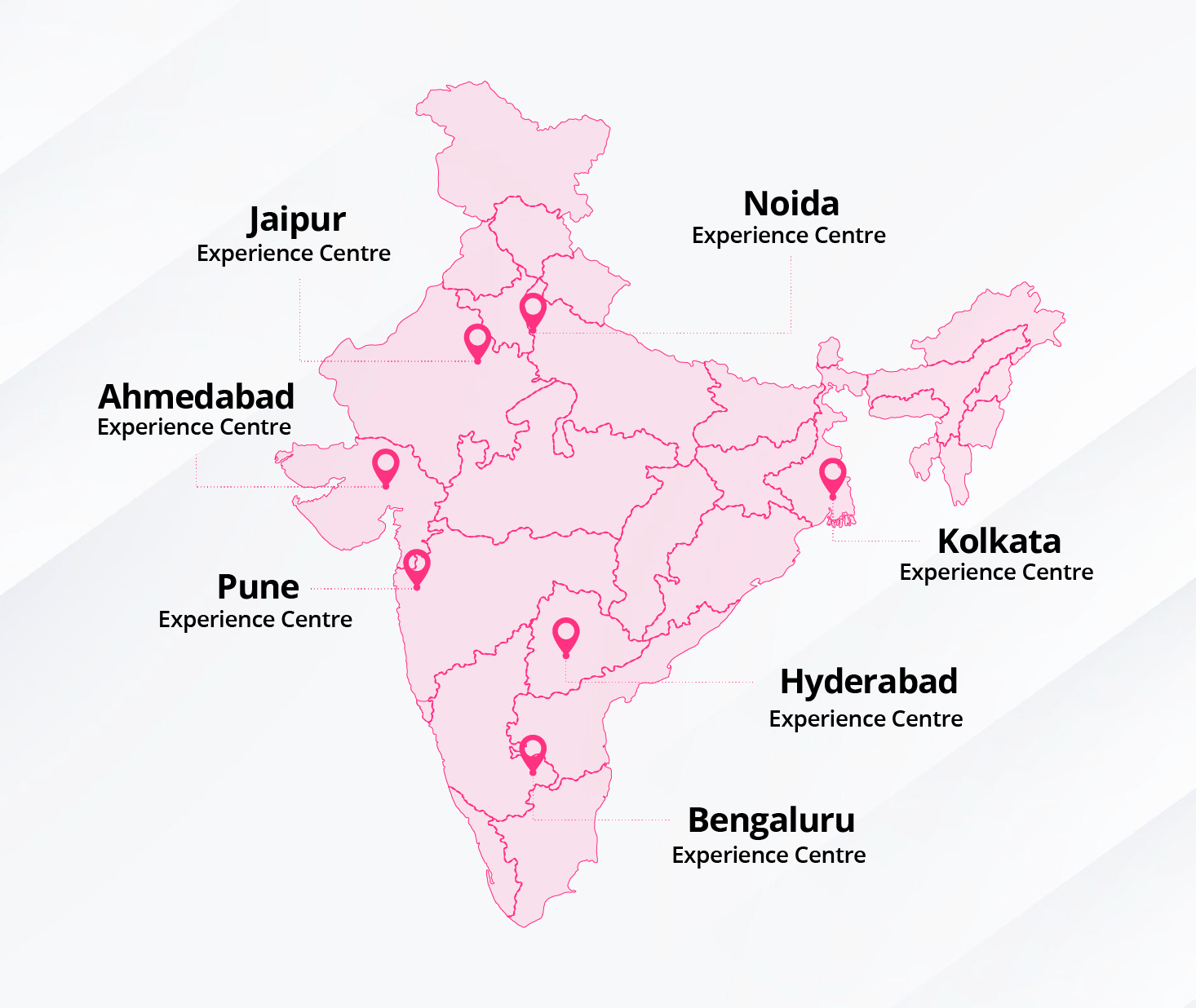 Jaipur
Experience Centre

Noida
Experience Centre

Ahmedabad
Experience Centre

Kolkata
Experience Centre

Pune
Experience Centre

Hyderabad
Experience Centre

Bengaluru
Experience Centre