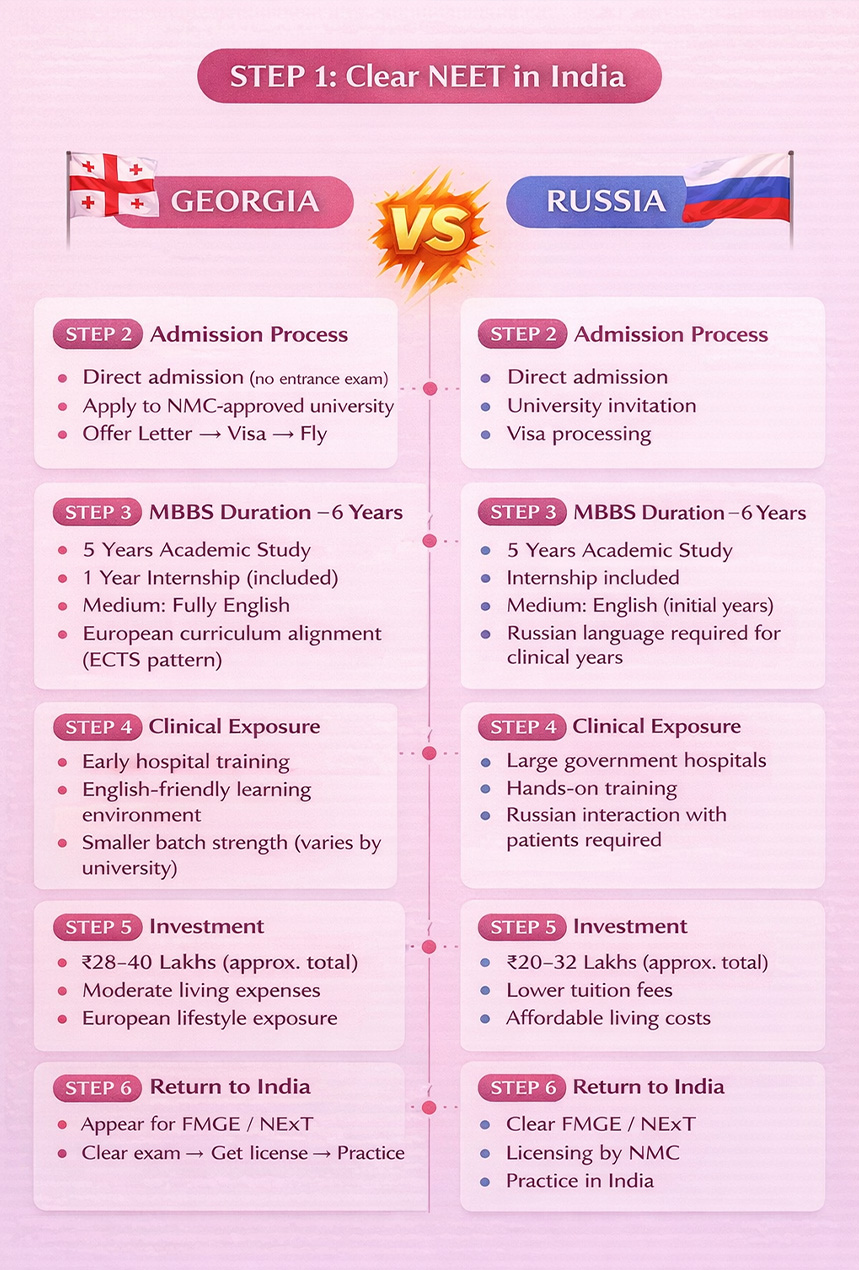 STEP 1: Clear NEET in India

GEORGIA

VS

RUSSIA

STEP 2 Admission Process
- Direct admission (no entrance exam)
- Apply to NMC-approved university
- Offer Letter → Visa → Fly

STEP 3 MBBS Duration – 6 Years
- 5 Years Academic Study
- 1 Year Internship (included)
- Medium: Fully English
- European curriculum alignment (ECTS pattern)

STEP 4 Clinical Exposure
- Early hospital training
- English-friendly learning environment
- Smaller batch strength (varies by university)

STEP 5 Investment
- ₹28–40 Lakhs (approx. total)
- Moderate living expenses
- European lifestyle exposure

STEP 6 Return to India
- Appear for FMGE / NExT
- Clear exam → Get license → Practice

STEP 2 Admission Process
- Direct admission
- University invitation
- Visa processing

STEP 3 MBBS Duration – 6 Years
- 5 Years Academic Study
- Internship included
- Medium: English (initial years)
- Russian language required for clinical years

STEP 4 Clinical Exposure
- Large government hospitals
- Hands-on training
- Russian interaction with patients required

STEP 5 Investment
- ₹20–32 Lakhs (approx. total)
- Lower tuition fees
- Affordable living costs

STEP 6 Return to India
- Clear FMGE / NExT
- Licensing by NMC
- Practice in India